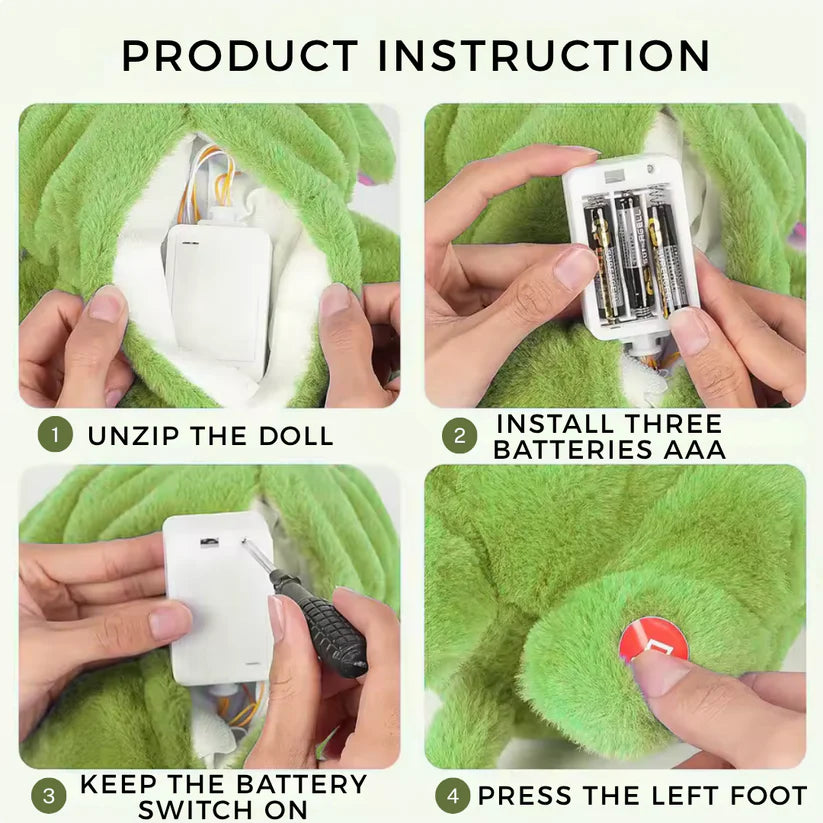 PRODUCT INSTRUCTION

1 UNZIP THE DOLL

2 INSTALL THREE BATTERIES AAA

3 KEEP THE BATTERY SWITCH ON

4 PRESS THE LEFT FOOT