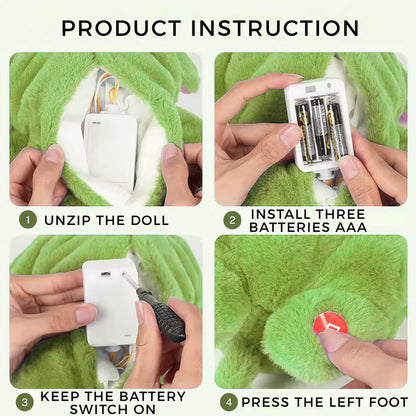 PRODUCT INSTRUCTION

1 UNZIP THE DOLL

2 INSTALL THREE BATTERIES AAA

3 KEEP THE BATTERY SWITCH ON

4 PRESS THE LEFT FOOT